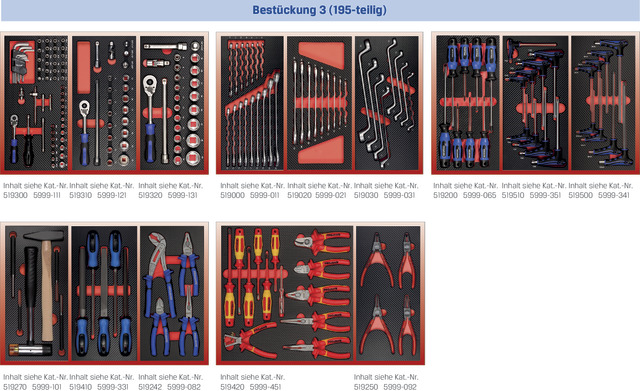 Bestückung 3 (195-teilig)

Inhalt siehe Kat.-Nr. 519300 5999-111

Inhalt siehe Kat.-Nr. 519310 5999-121

Inhalt siehe Kat.-Nr. 519320 5999-131

Inhalt siehe Kat.-Nr. 519000 5999-011

Inhalt siehe Kat.-Nr. 519020 5999-021

Inhalt siehe Kat.-Nr. 519030 5999-031

Inhalt siehe Kat.-Nr. 519200 5999-065

Inhalt siehe Kat.-Nr. 519510 5999-351

Inhalt siehe Kat.-Nr. 519500 5999-341

Inhalt siehe Kat.-Nr. 519270 5999-101

Inhalt siehe Kat.-Nr. 519410 5999-331

Inhalt siehe Kat.-Nr. 519242 5999-082

Inhalt siehe Kat.-Nr. 519420 5999-451

Inhalt siehe Kat.-Nr. 519250 5999-092